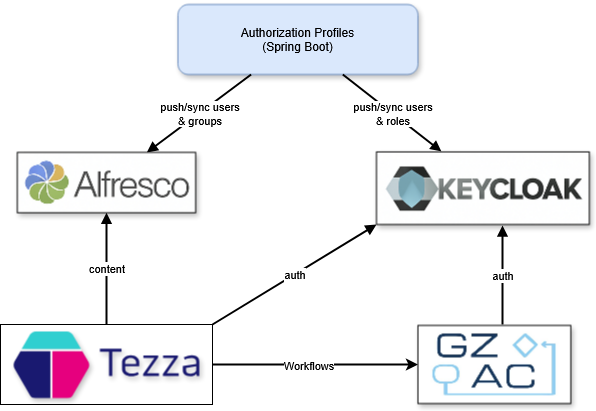 Authorization Profiles
(Spring Boot)

push/sync users
& groups

push/sync users
& roles

Alfresco

KEYCLOAK

content

auth

auth

Tezza

Workflows

GZ
AC