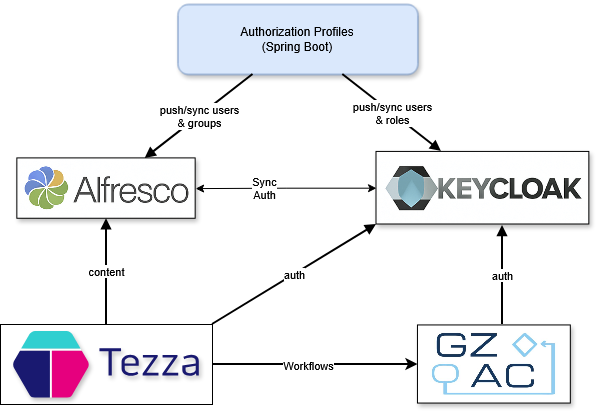 Authorization Profiles
(Spring Boot)

push/sync users
& groups

push/sync users
& roles

Alfresco

Sync
Auth

KEYCLOAK

content

auth

auth

Tezza

Workflows

GZ
AC